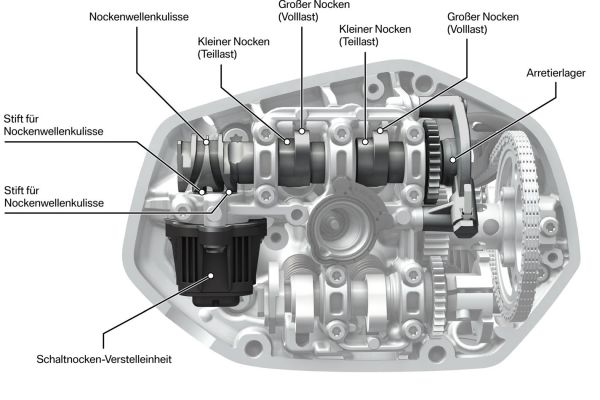 Nockenwellenkulisse

Großer Nocken
(Volllast)

Kleiner Nocken
(Teillast)

Kleiner Nocken
(Teillast)

Großer Nocken
(Volllast)

Arretierlager

Stift für
Nockenwellenkulisse

Stift für
Nockenwellenkulisse

Schaltnocken-Verstelleinheit